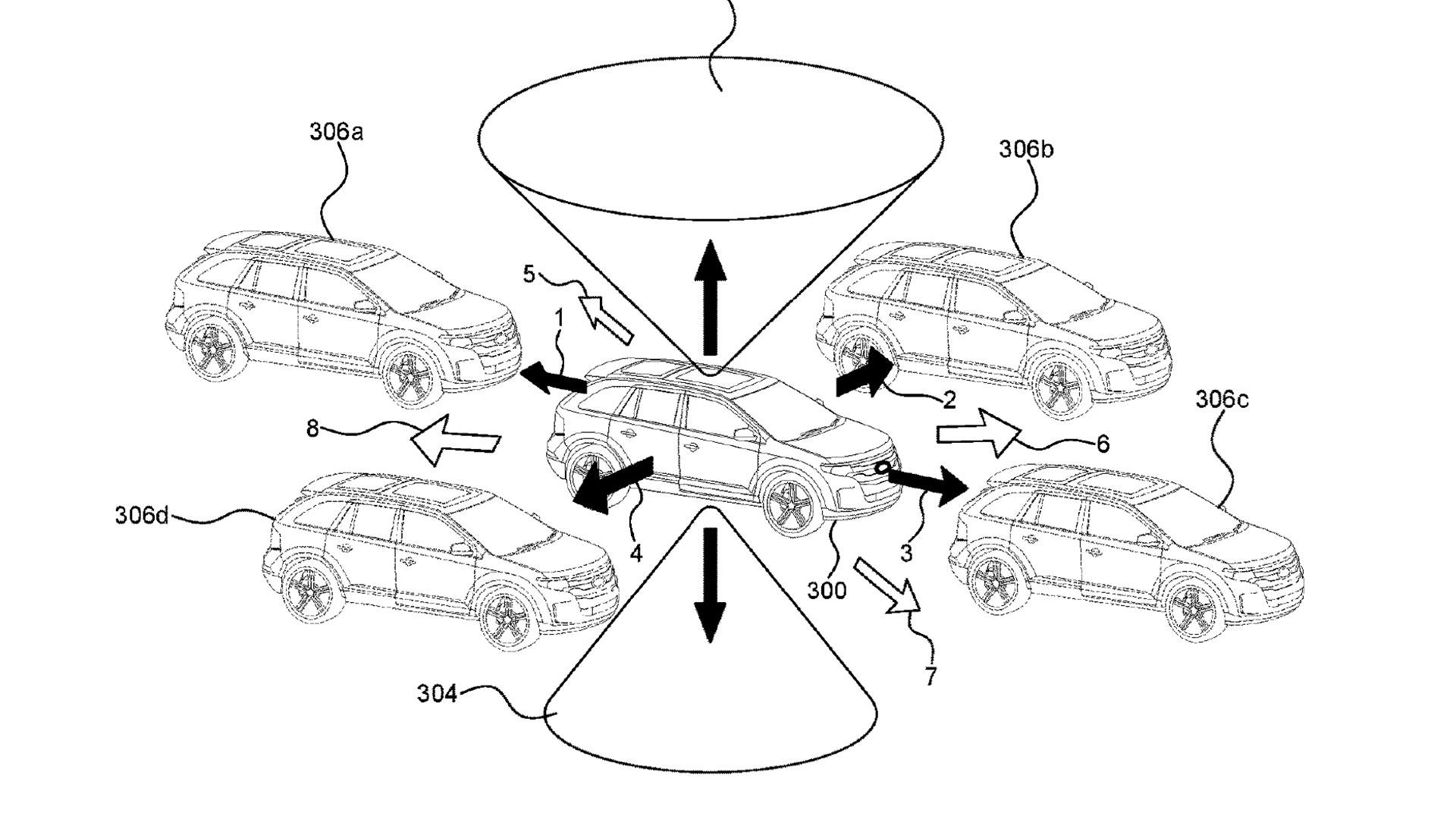 306a
306b
5
1
2
306c
8
6
306d
4
3
300
7
304