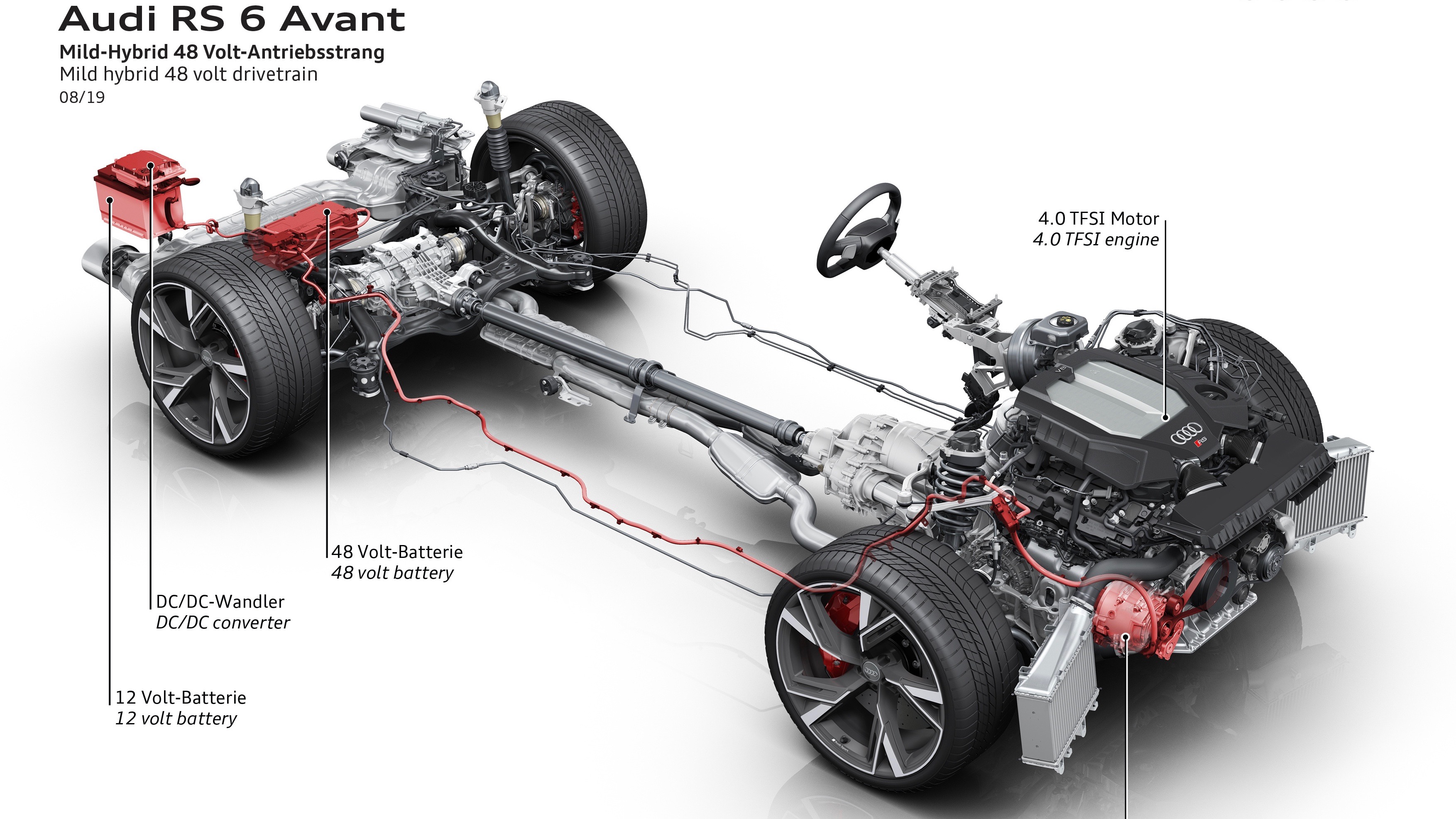 Audi RS 6 Avant
Mild-Hybrid 48 Volt-Antriebsstrang
Mild hybrid 48 volt drivetrain
08/19

4.0 TFSI Motor
4.0 TFSI engine

48 Volt-Batterie
48 volt battery

DC/DC-Wandler
DC/DC converter

12 Volt-Batterie
12 volt battery