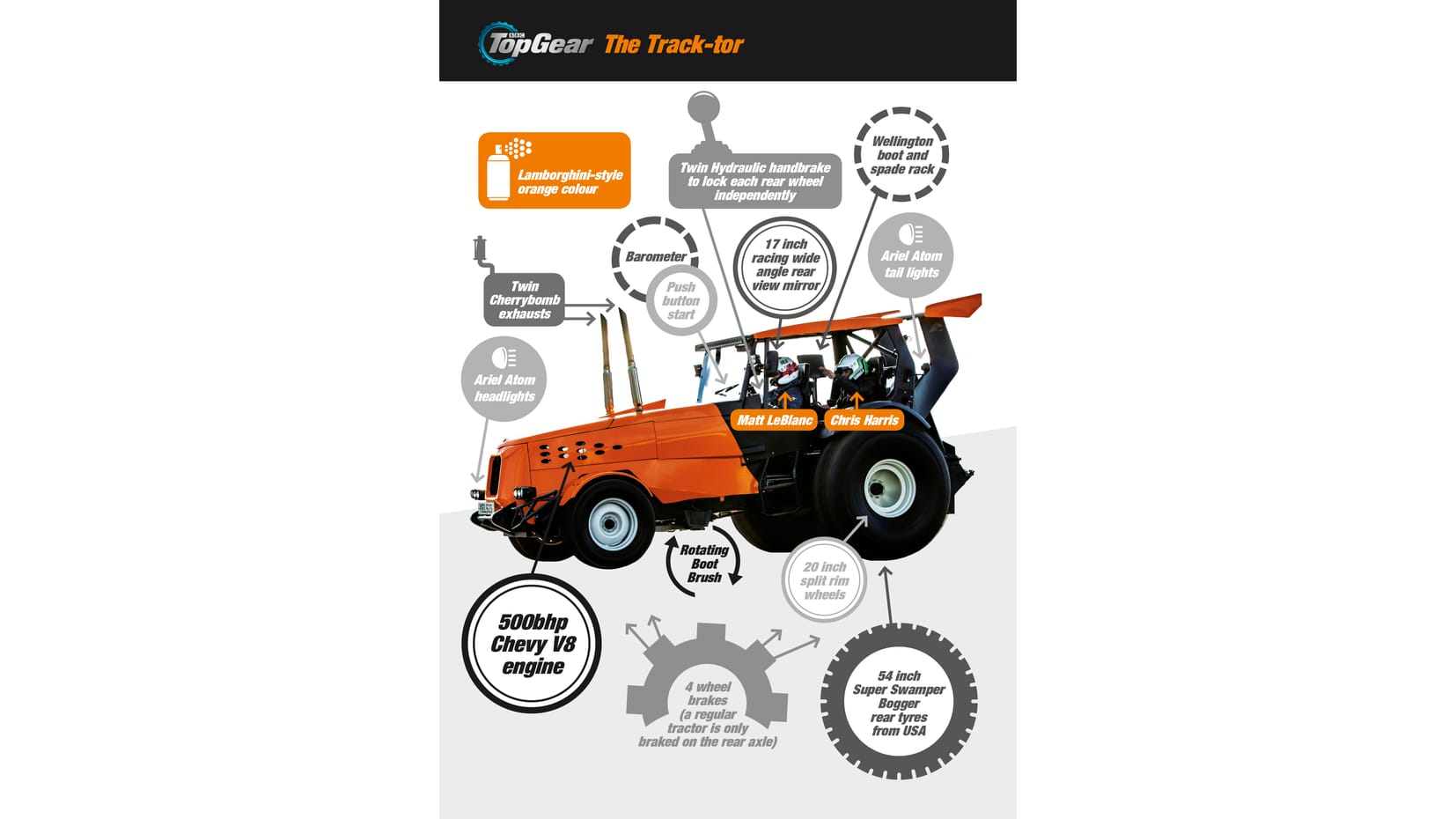 BBC TopGear The Track-tor

Lamborghini-style orange colour

Twin Hydraulic handbrake to lock each rear wheel independently

Wellington boot and spade rack

Barometer

17 inch racing wide angle rear view mirror

Ariel Atom tail lights

Twin Cherrybomb exhausts

Push button start

Ariel Atom headlights

Matt LeBlanc

Chris Harris

Rotating Boot Brush

20 inch split rim wheels

500bhp Chevy V8 engine

4 wheel brakes (a regular tractor is only braked on the rear axle)

54 inch Super Swamper Bogger rear tyres from USA