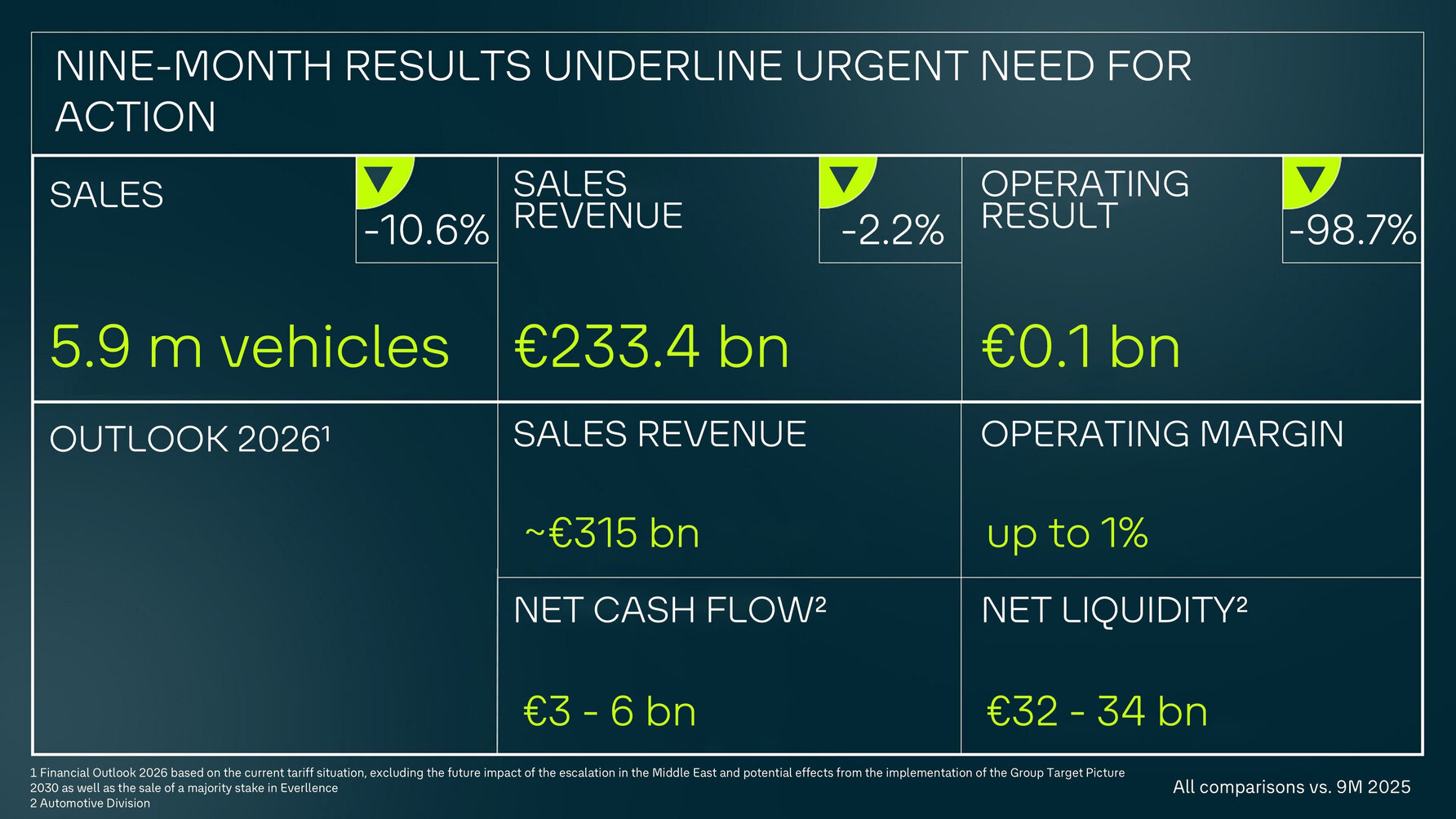 NINE-MONTH RESULTS UNDERLINE URGENT NEED FOR ACTION

SALES

-10.6%

5.9 m vehicles

SALES REVENUE

-2.2%

€233.4 bn

OPERATING RESULT

-98.7%

€0.1 bn

OUTLOOK 2026$^{1}$

SALES REVENUE

~€315 bn

OPERATING MARGIN

up to 1%

NET CASH FLOW$^{2}$

€3 - 6 bn

NET LIQUIDITY$^{2}$

€32 - 34 bn

1 Financial Outlook 2026 based on the current tariff situation, excluding the future impact of the escalation in the Middle East and potential effects from the implementation of the Group Target Picture 2030 as well as the sale of a majority stake in Everllence
2 Automotive Division

All comparisons vs. 9M 2025